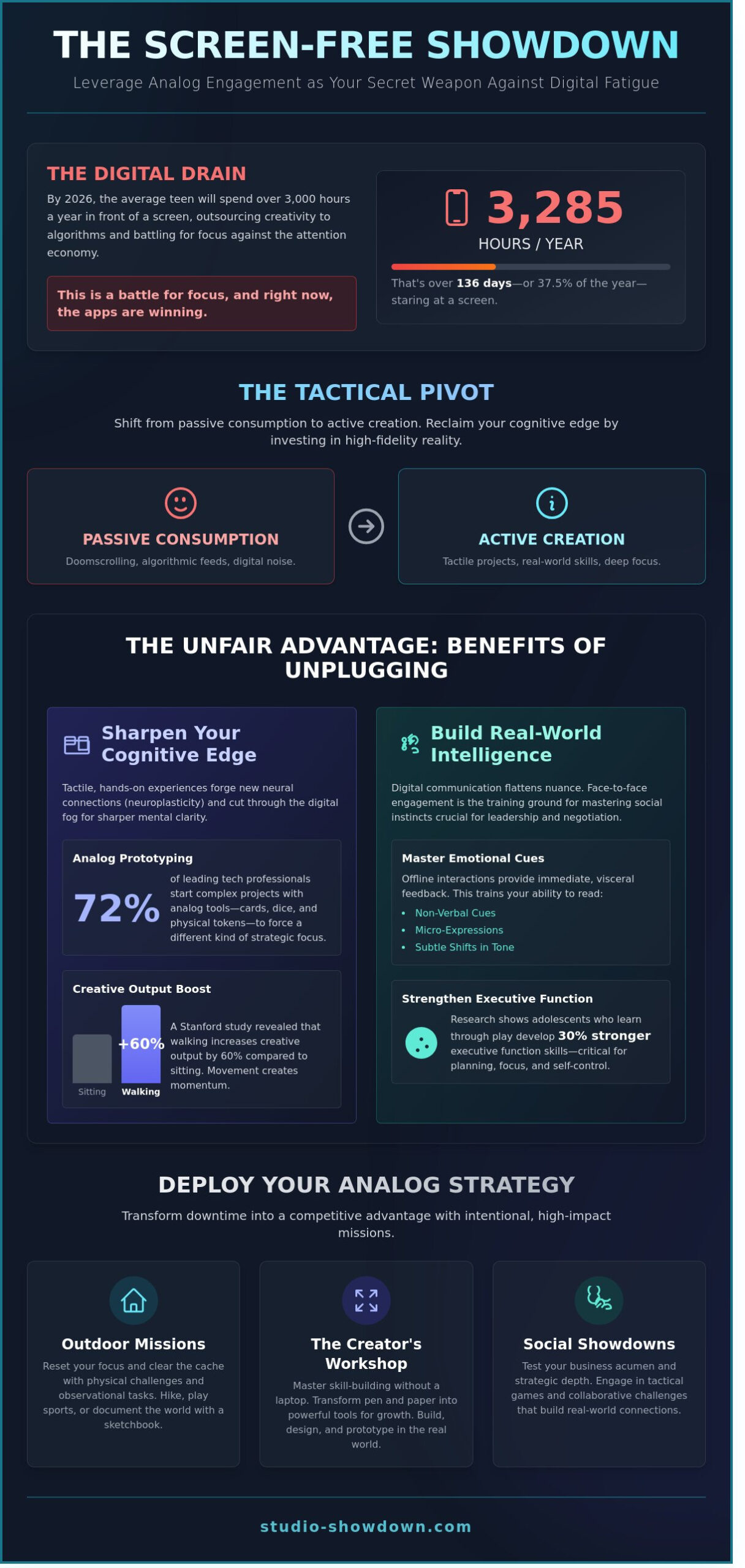 THE SCREEN-FREE SHOWDOWN

Leverage Analog Engagement as Your Secret Weapon Against Digital Fatigue

THE DIGITAL DRAIN

By 2026, the average teen will spend over 3,000 hours a year in front of a screen, outsourcing creativity to algorithms and battling for focus against the attention economy.

This is a battle for focus, and right now, the apps are winning.

3,285

HOURS / YEAR

That's over 136 days—or 37.5% of the year—staring at a screen.

THE TACTICAL PIVOT

Shift from passive consumption to active creation. Reclaim your cognitive edge by investing in high-fidelity reality.

PASSIVE CONSUMPTION

Doomscrolling, algorithmic feeds, digital noise.

ACTIVE CREATION

Tactile projects, real-world skills, deep focus.

THE UNFAIR ADVANTAGE: BENEFITS OF UNPLUGGING

Sharpen Your Cognitive Edge

Tactile, hands-on experiences forge new neural connections (neuroplasticity) and cut through the digital fog for sharper mental clarity.

Analog Prototyping

72%

of leading tech professionals start complex projects with analog tools—cards, dice, and physical tokens—to force a different kind of strategic focus.

Creative Output Boost

+60%

Sitting

Walking

A Stanford study revealed that walking increases creative output by 60% compared to sitting. Movement creates momentum.

Build Real-World Intelligence

Digital communication flattens nuance. Face-to-face engagement is the training ground for mastering social instincts crucial for leadership and negotiation.

Master Emotional Cues

Offline interactions provide immediate, visceral feedback. This trains your ability to read:

• Non-Verbal Cues
• Micro-Expressions
• Subtle Shifts in Tone

Strengthen Executive Function

Research shows adolescents who learn through play develop 30% stronger executive function skills—critical for planning, focus, and self-control.

DEPLOY YOUR ANALOG STRATEGY

Transform downtime into a competitive advantage with intentional, high-impact missions.

Outdoor Missions

Reset your focus and clear the cache with physical challenges and observational tasks. Hike, play sports, or document the world with a sketchbook.

The Creator's Workshop

Master skill-building without a laptop. Transform pen and paper into powerful tools for growth. Build, design, and prototype in the real world.

Social Showdowns

Test your business acumen and strategic depth. Engage in tactical games and collaborative challenges that build real-world connections.

studio-showdown.com